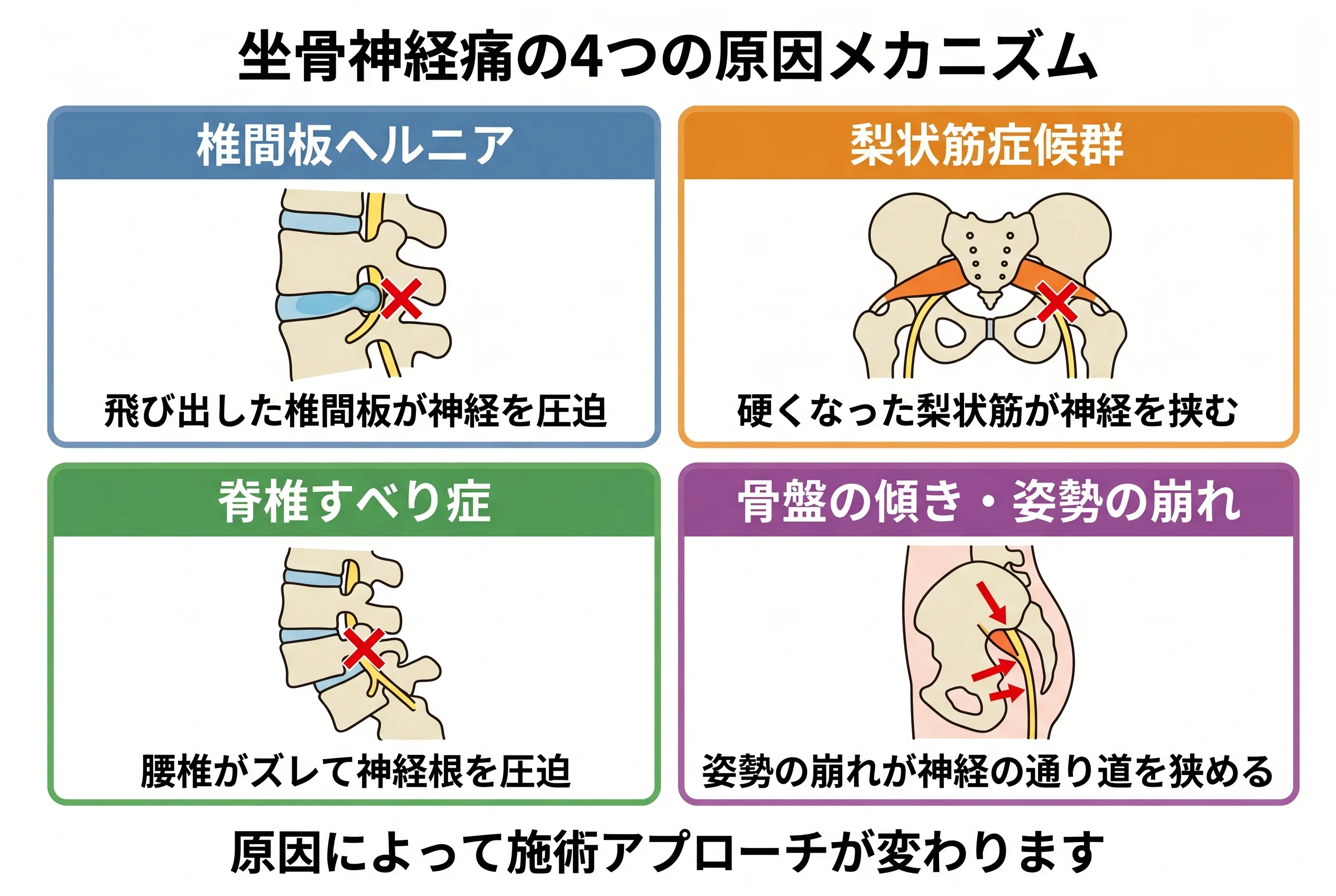 坐骨神経痛の4つの原因メカニズム

椎間板ヘルニア

飛び出した椎間板が神経を圧迫

梨状筋症候群

硬くなった梨状筋が神経を挟む

脊椎すべり症

腰椎がズレて神経根を圧迫

骨盤の傾き・姿勢の崩れ

姿勢の崩れが神経の通り道を狭める

原因によって施術アプローチが変わります