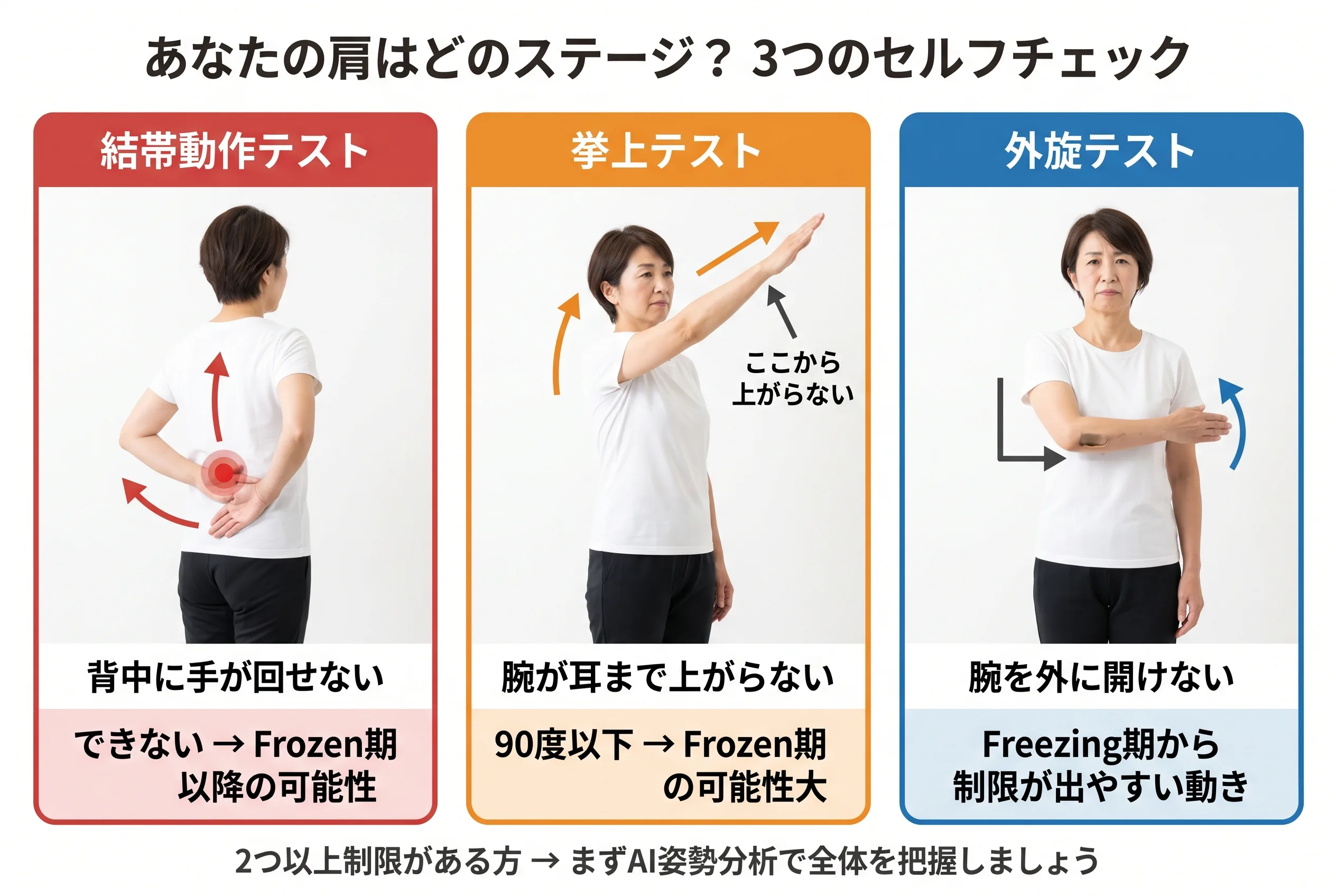 あなたの肩はどのステージ？ 3つのセルフチェック

結帯動作テスト

背中に手が回せない

できない → Frozen期以降の可能性

挙上テスト

ここから上がらない

腕が耳まで上がらない

90度以下 → Frozen期の可能性大

外旋テスト

腕を外に開けない

Freezing期から制限が出やすい動き

2つ以上制限がある方 → まずAI姿勢分析で全体を把握しましょう