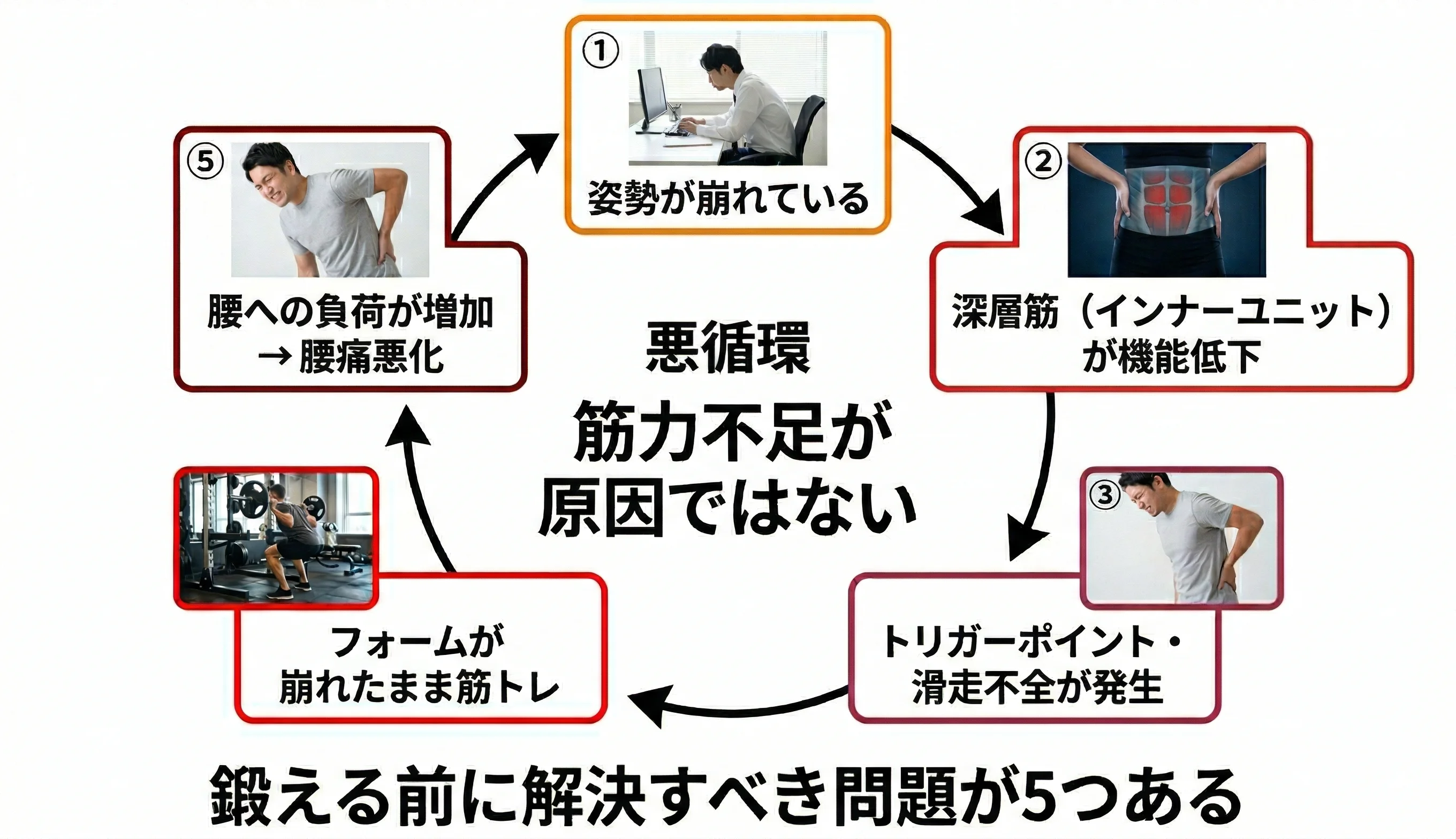 ①
姿勢が崩れている

②
深層筋（インナーユニット）が機能低下

③
トリガーポイント・滑走不全が発生

フォームが崩れたまま筋トレ

⑤
腰への負荷が増加
→腰痛悪化

悪循環

筋力不足が原因ではない

鍛える前に解決すべき問題が5つある