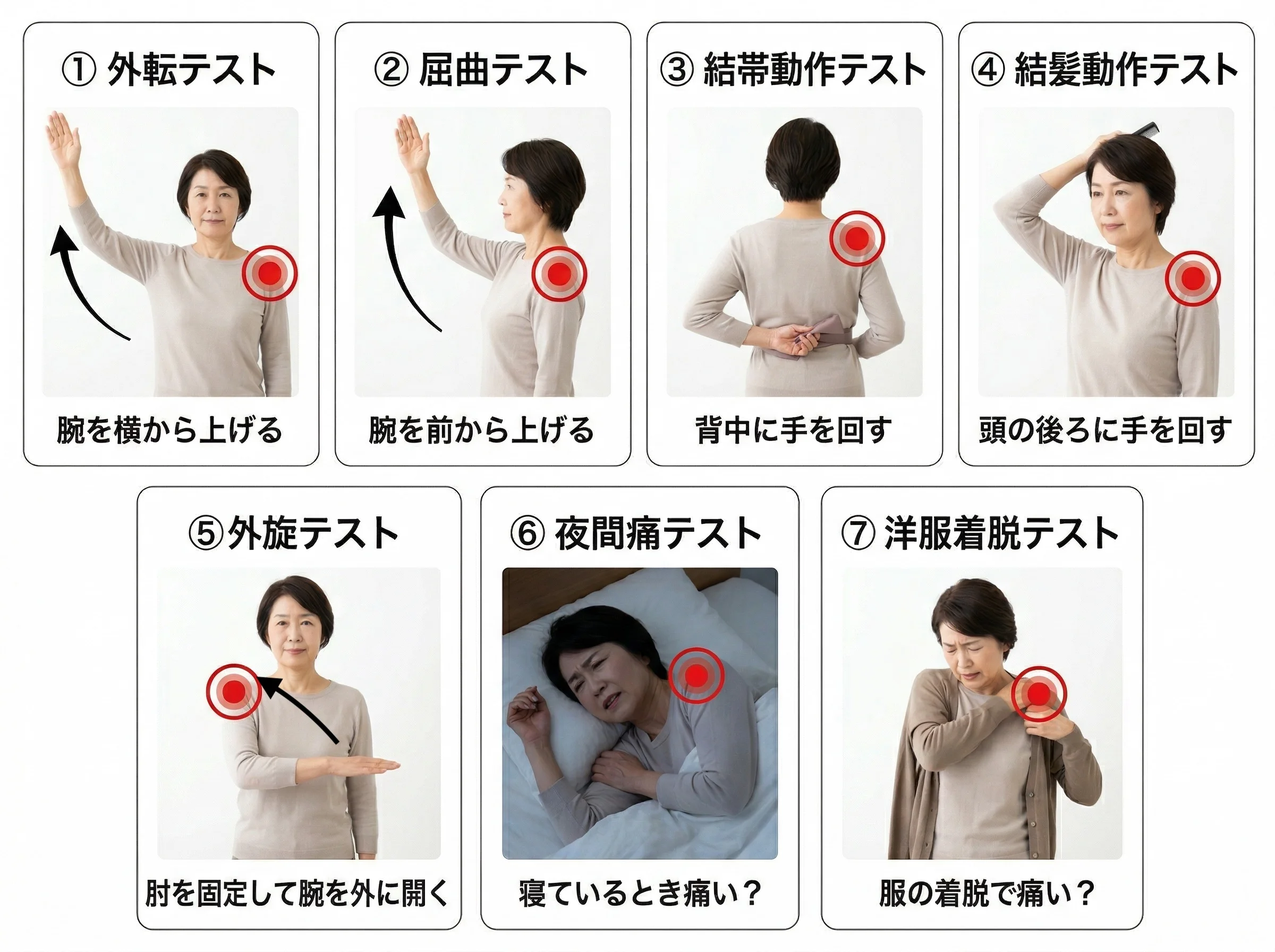 ① 外転テスト

腕を横から上げる

② 屈曲テスト

腕を前から上げる

③ 結帯動作テスト

背中に手を回す

④ 結髪動作テスト

頭の後ろに手を回す

⑤外旋テスト

肘を固定して腕を外に開く

⑥ 夜間痛テスト

寝ているとき痛い？

⑦ 洋服着脱テスト

服の着脱で痛い？